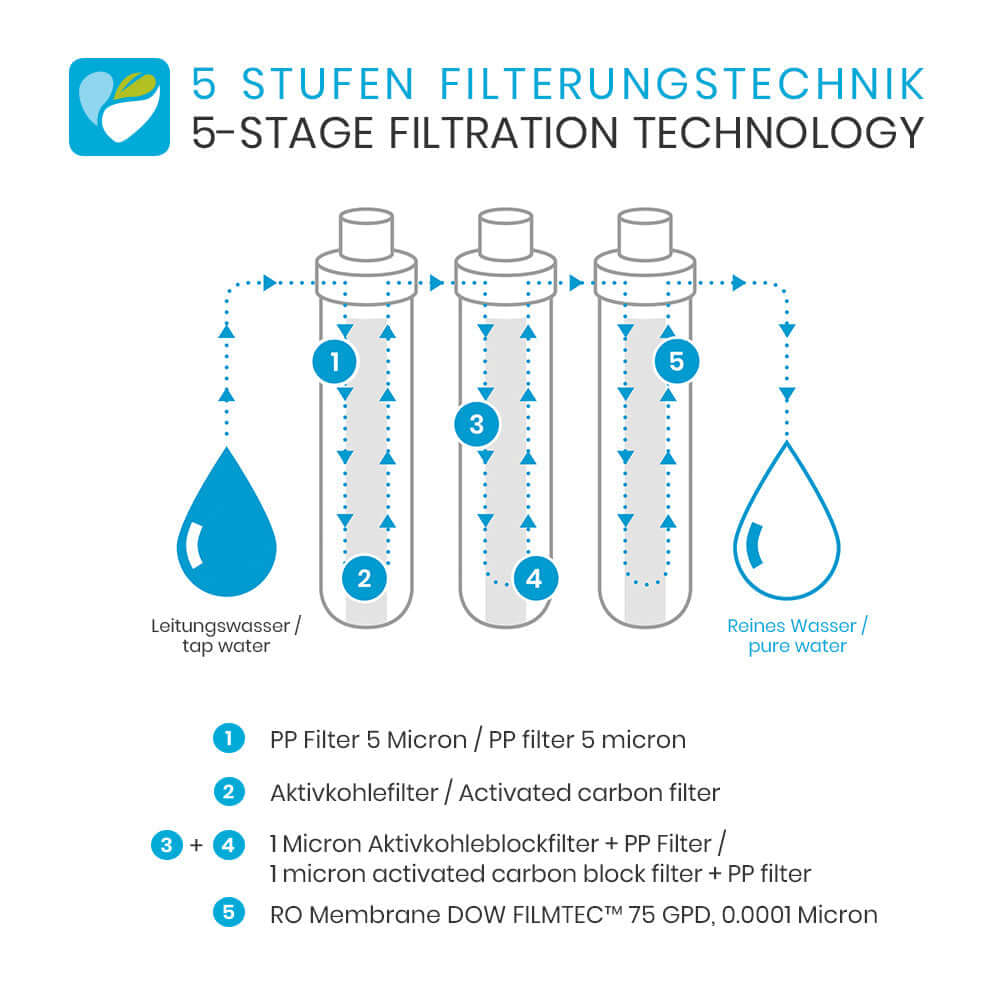 5 STUFEN FILTERUNGSTECHNIK
5-STAGE FILTRATION TECHNOLOGY

1
2
3
4
5

Leitungswasser / tap water

Reines Wasser / pure water

1 PP Filter 5 Micron / PP filter 5 micron

2 Aktivkohlefilter / Activated carbon filter

3 + 4 1 Micron Aktivkohleblockfilter + PP Filter / 1 micron activated carbon block filter + PP filter

5 RO Membrane DOW FILMTEC™ 75 GPD, 0.0001 Micron